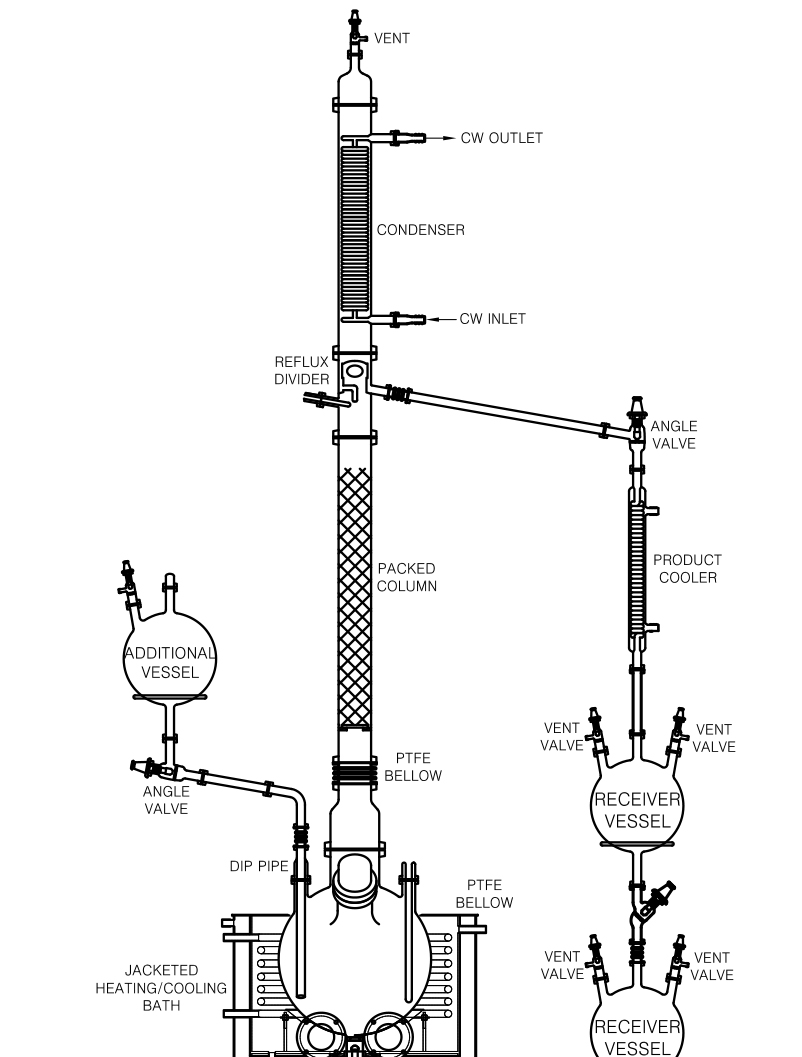 VENT
CW OUTLET
CONDENSER
CW INLET
REFLUX DIVIDER
ANGLE VALVE
PACKED COLUMN
PRODUCT COOLER
ADDITIONAL VESSEL
VENT VALVE
VENT VALVE
PTFE BELLOW
ANGLE VALVE
RECEIVER VESSEL
DIP PIPE
PTFE BELLOW
JACKETED HEATING/COOLING BATH
VENT VALVE
VENT VALVE
RECEIVER VESSEL