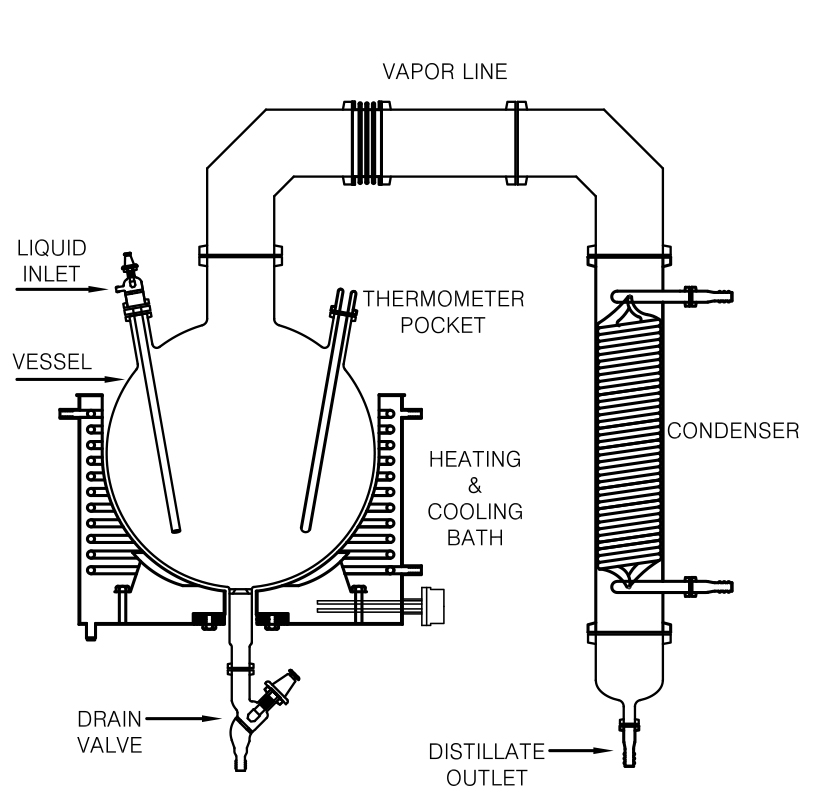 VAPOR LINE

LIQUID INLET

THERMOMETER POCKET

VESSEL

CONDENSER

HEATING & COOLING BATH

DRAIN VALVE

DISTILLATE OUTLET